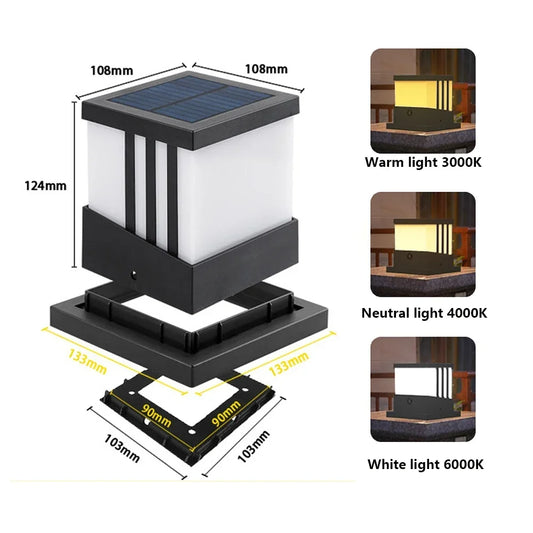 108mm
108mm
124mm
133mm
133mm
90mm
90mm
103mm
103mm

Warm light 3000K

Neutral light 4000K

White light 6000K