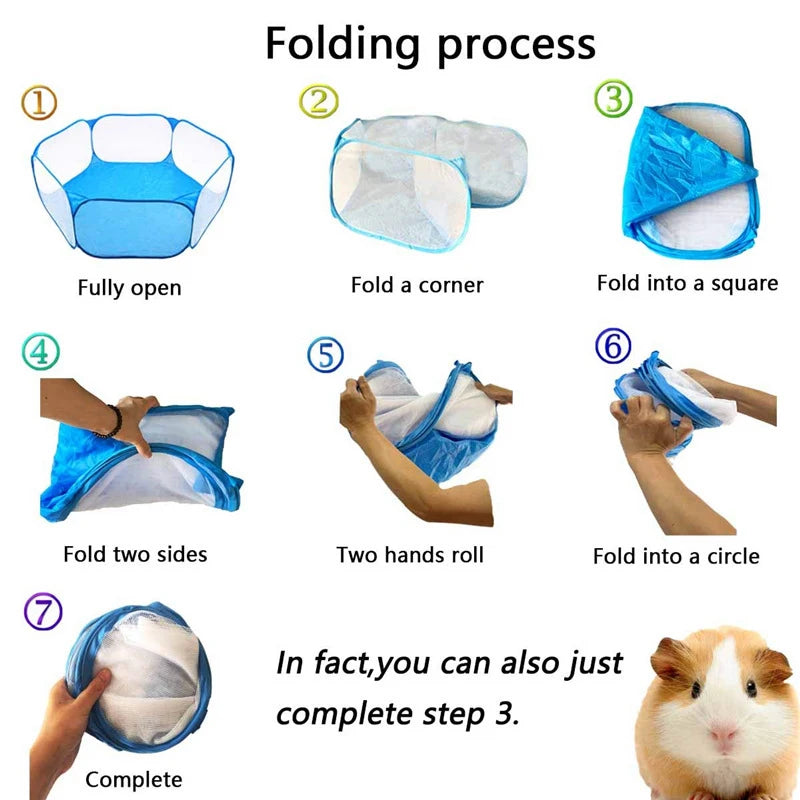 Folding process

①
Fully open

②
Fold a corner

③
Fold into a square

④
Fold two sides

⑤
Two hands roll

⑥
Fold into a circle

⑦
Complete

In fact,you can also just complete step 3.