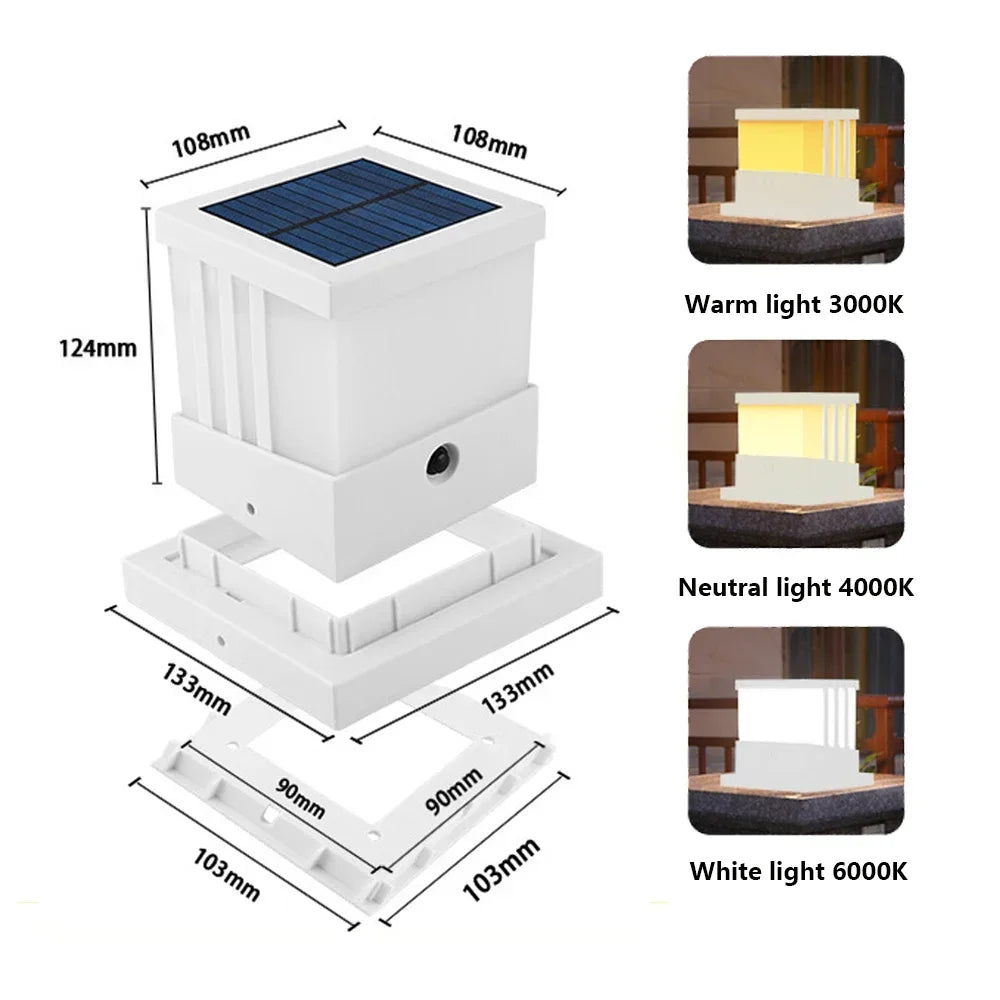 108mm
108mm
124mm
133mm
133mm
90mm
90mm
103mm
103mm
Warm light 3000K
Neutral light 4000K
White light 6000K